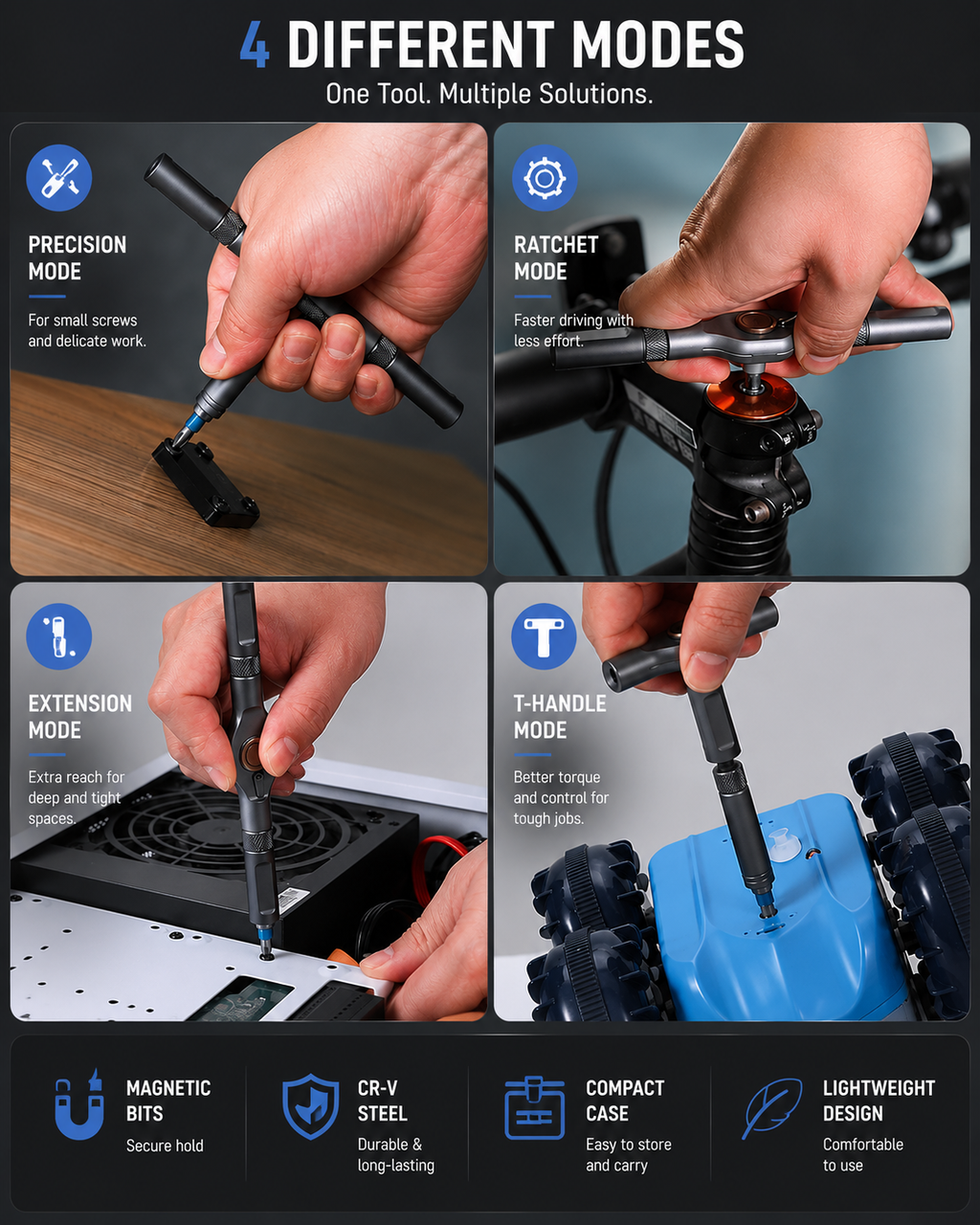 4 DIFFERENT MODES
One Tool. Multiple Solutions.

PRECISION MODE
For small screws and delicate work.

RATCHET MODE
Faster driving with less effort.

EXTENSION MODE
Extra reach for deep and tight spaces.

T-HANDLE MODE
Better torque and control for tough jobs.

MAGNETIC BITS
Secure hold

CR-V STEEL
Durable & long-lasting

COMPACT CASE
Easy to store and carry

LIGHTWEIGHT DESIGN
Comfortable to use